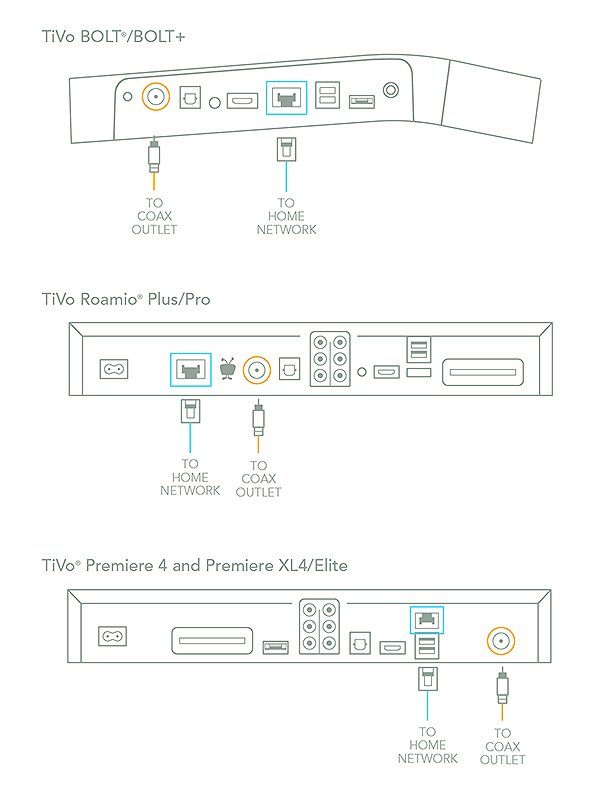 TiVo BOLT®/BOLT+

TO COAX OUTLET

TO HOME NETWORK

TiVo Roamio® Plus/Pro

TO HOME NETWORK

TO COAX OUTLET

TiVo® Premiere 4 and Premiere XL4/Elite

TO HOME NETWORK

TO COAX OUTLET