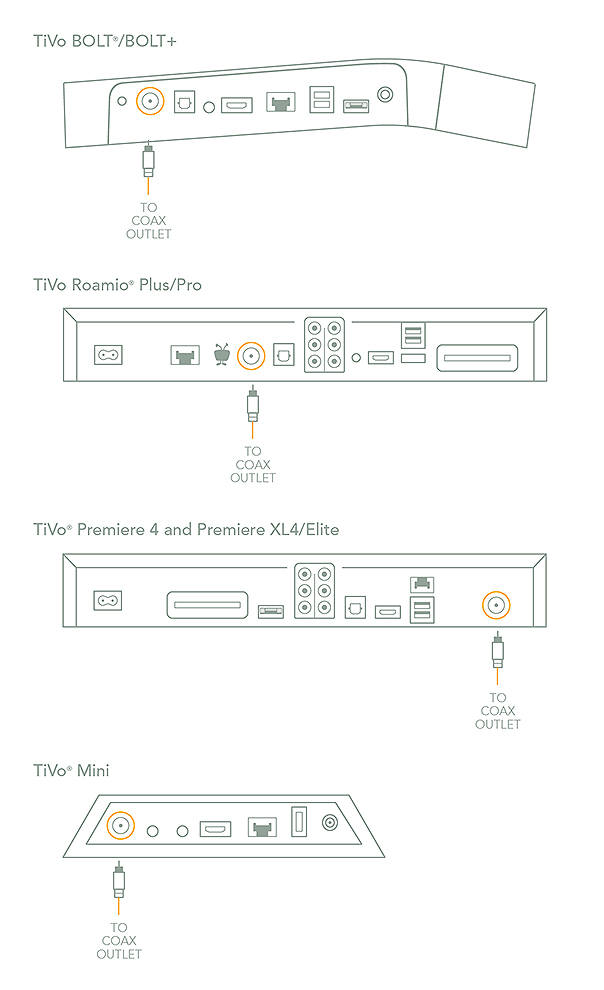 TiVo BOLT®/BOLT+

TO COAX OUTLET

TiVo Roamio® Plus/Pro

TO COAX OUTLET

TiVo® Premiere 4 and Premiere XL4/Elite

TO COAX OUTLET

TiVo® Mini

TO COAX OUTLET